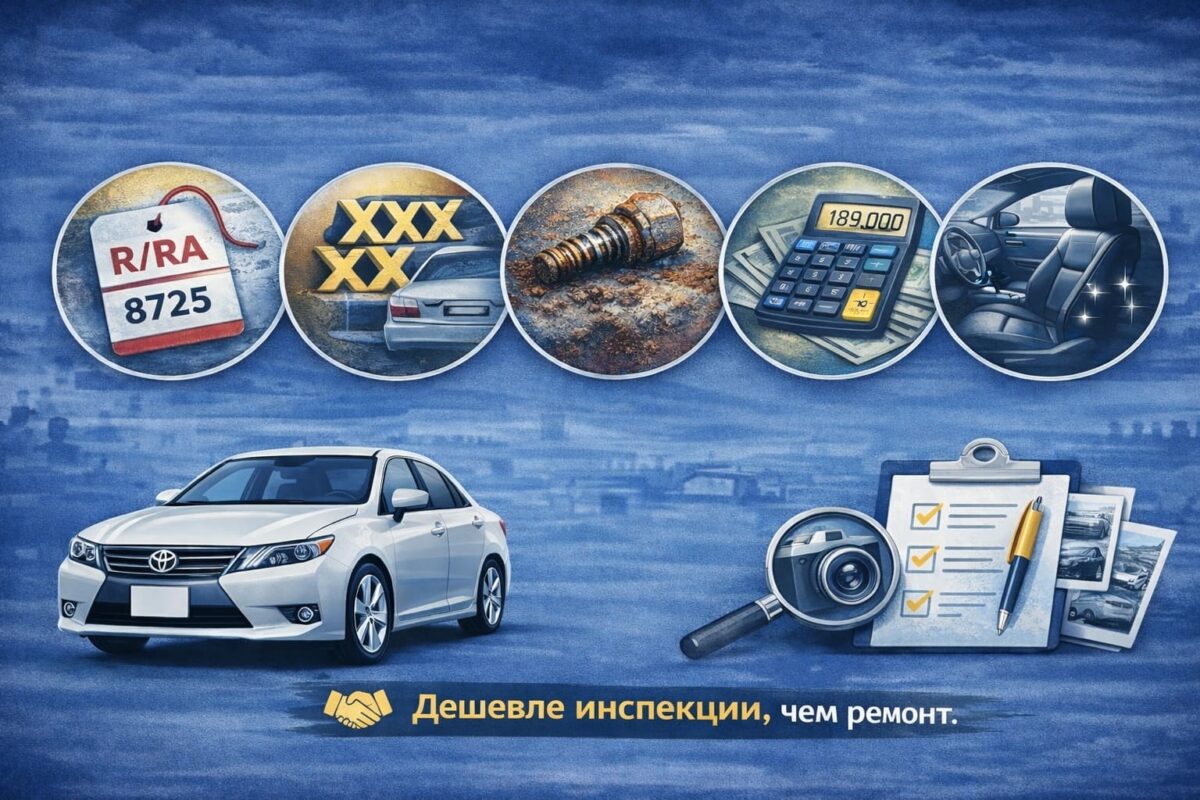 R/RA
8725

XXX
XX

189.000

Дешевле инспекции, чем ремонт.